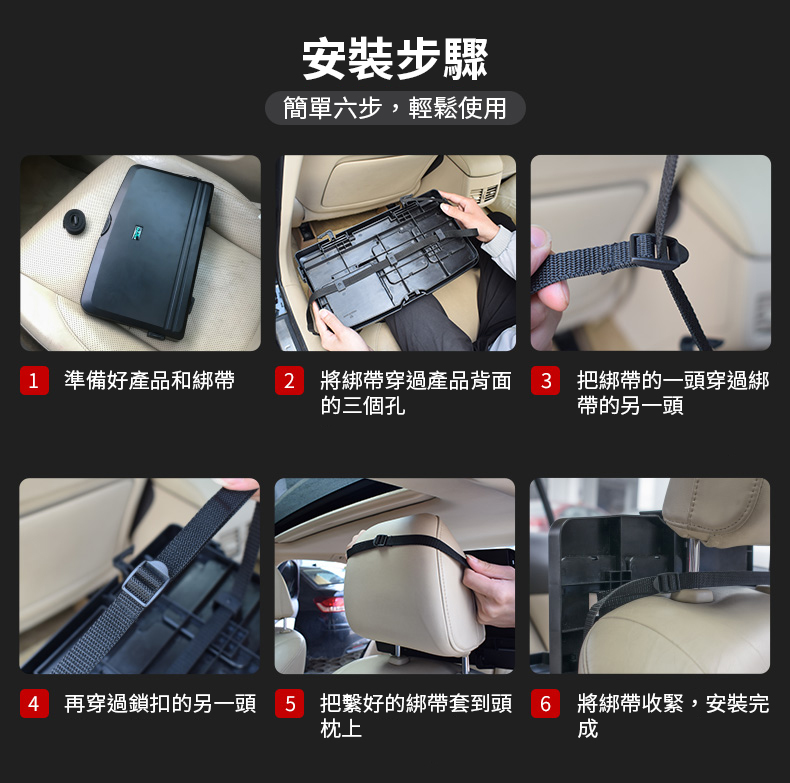 安裝步驟

簡單六步，輕鬆使用

1 準備好產品和綁帶

2 將綁帶穿過產品背面的三個孔

3 把綁帶的一頭穿過綁帶的另一頭

4 再穿過鎖扣的另一頭

5 把繫好的綁帶套到頭枕上

6 將綁帶收緊，安裝完成