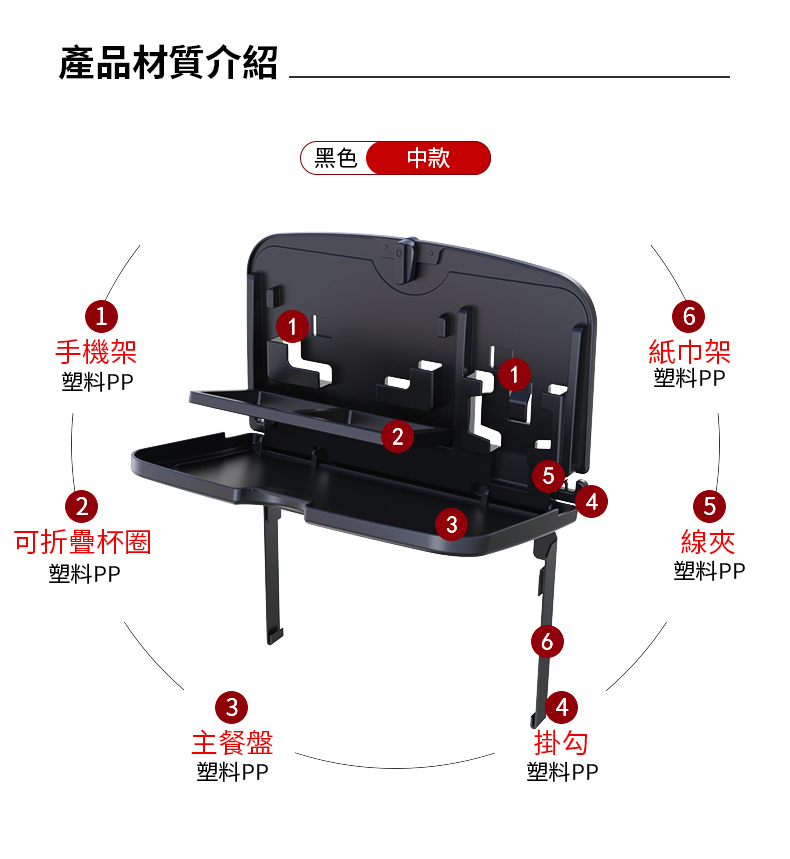 產品材質介紹

黑色 中款

1
手機架
塑料PP

2
可折疊杯圈
塑料PP

3
主餐盤
塑料PP

4
掛勾
塑料PP

5
線夾
塑料PP

6
紙巾架
塑料PP

1
1
2
5
4
3
6